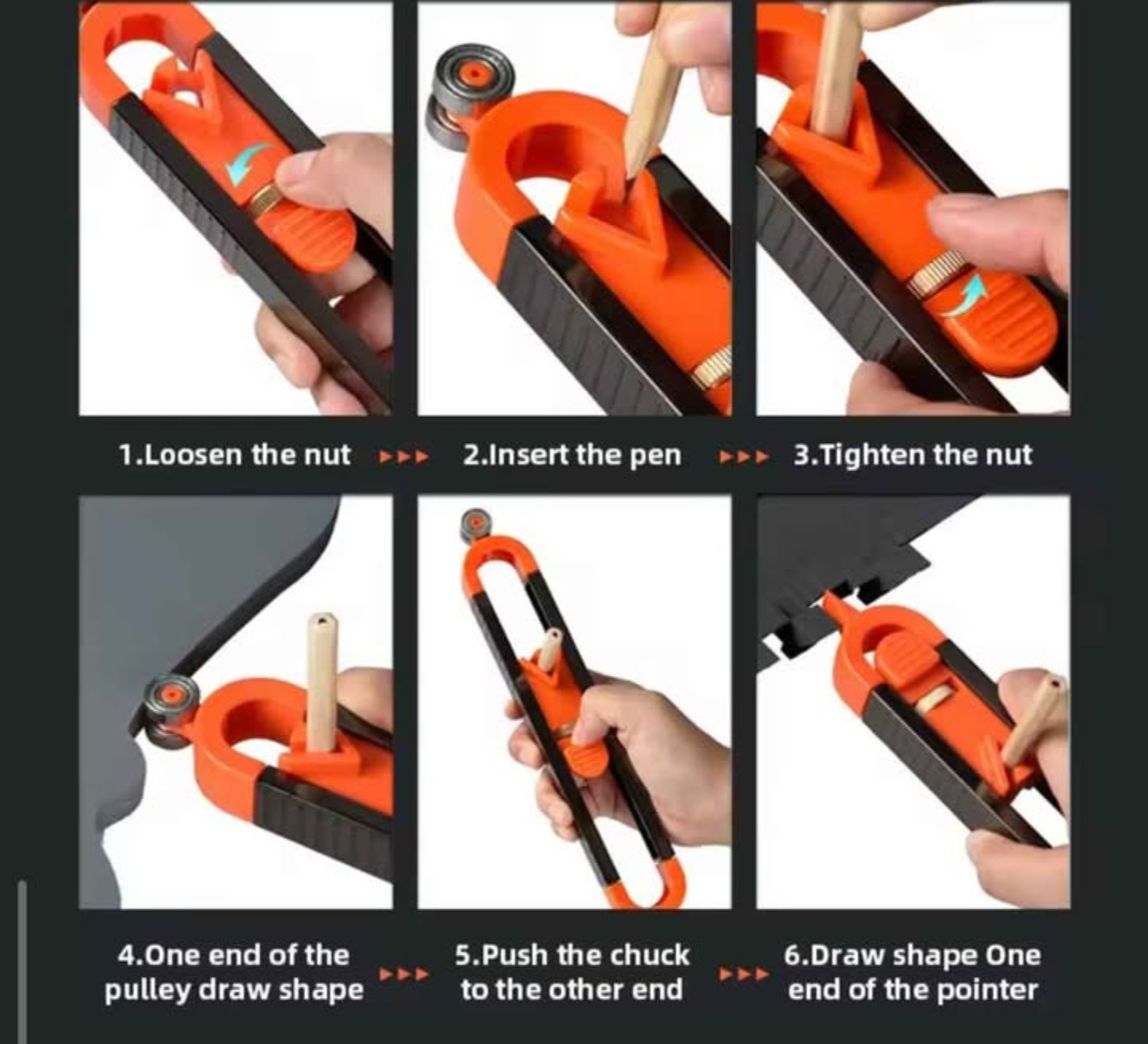 1.Loosen the nut

2.Insert the pen

3.Tighten the nut

4.One end of the pulley draw shape

5.Push the chuck to the other end

6.Draw shape One end of the pointer